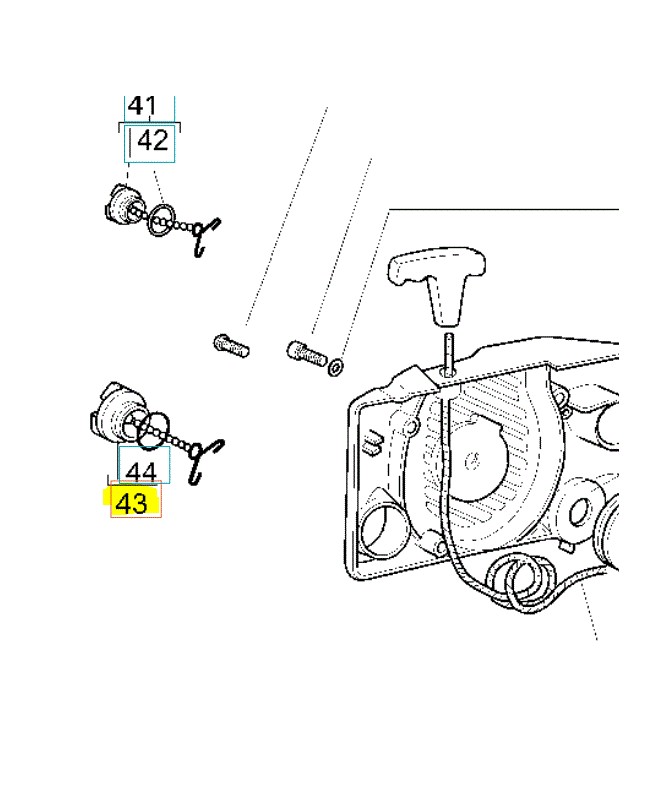 41
42
44
43