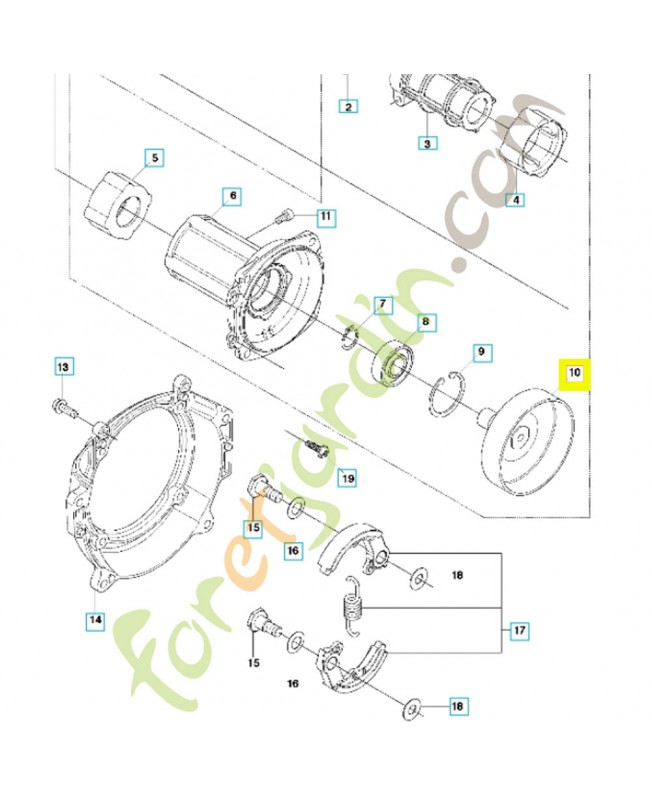 2
3
4
5
6
11
7
8
9
10
13
19
15
16
18
17
14
15
16
18
foretjardin.com