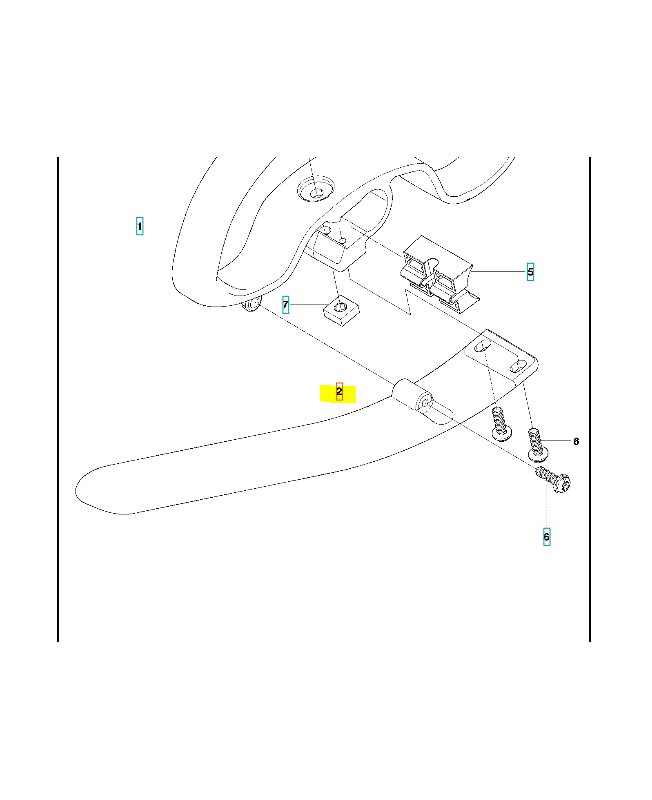 1
5
7
2
6
6