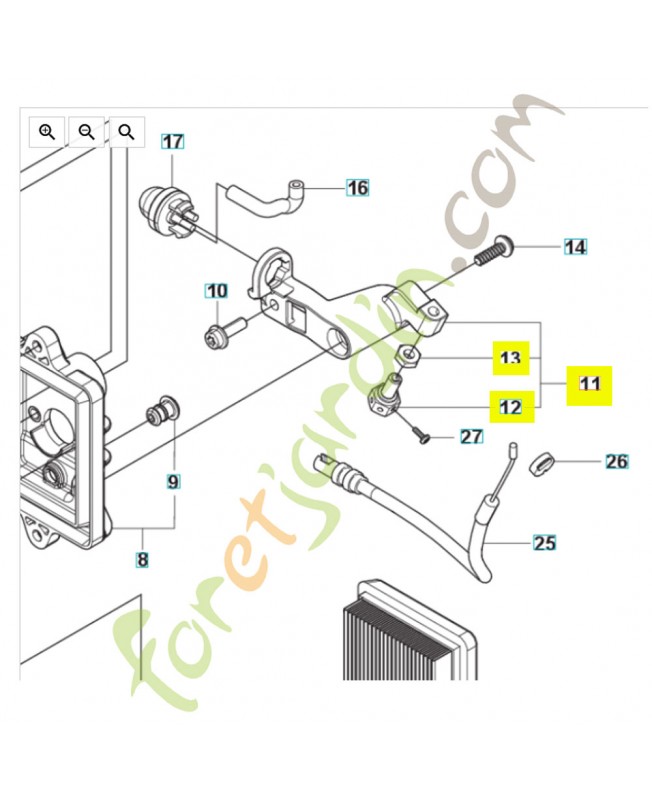 17
16
14
10
13
11
12
27
26
9
25
8
foretjardin.com