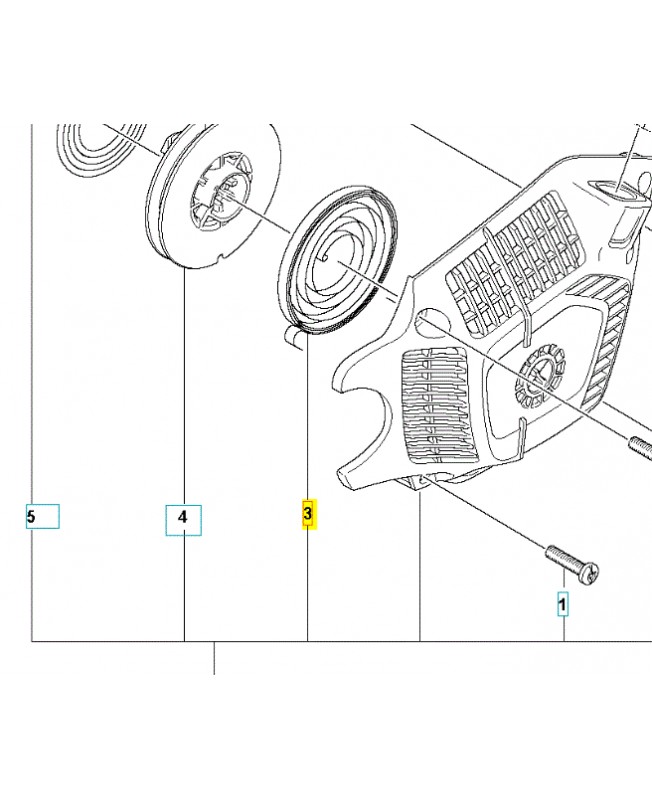 5
4
3
1