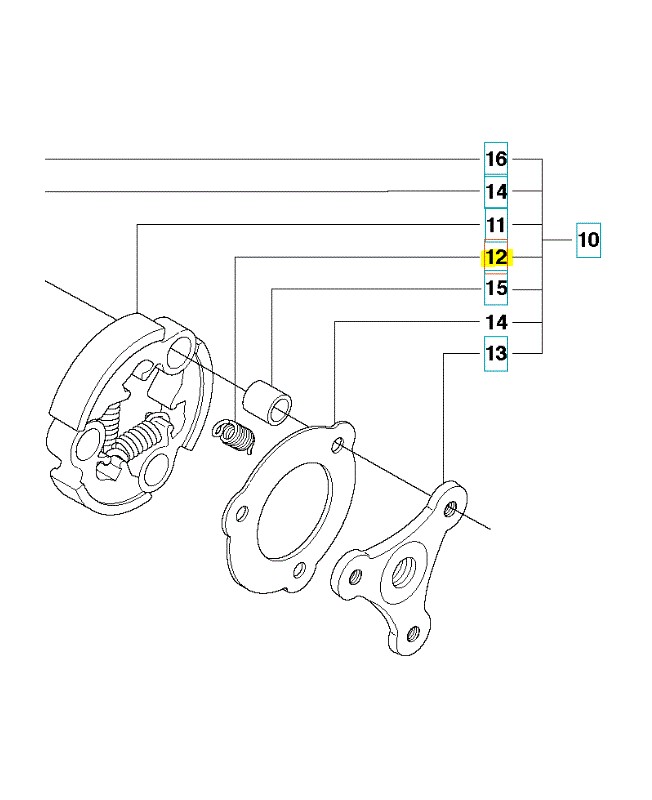 16
14
11
12
15
14
13
10