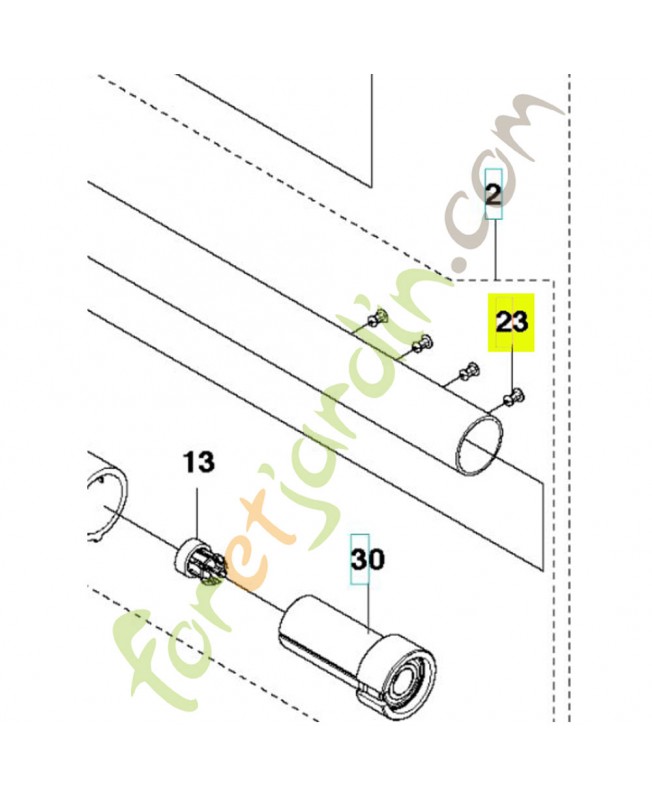 2
23
13
30
foretjardin.com