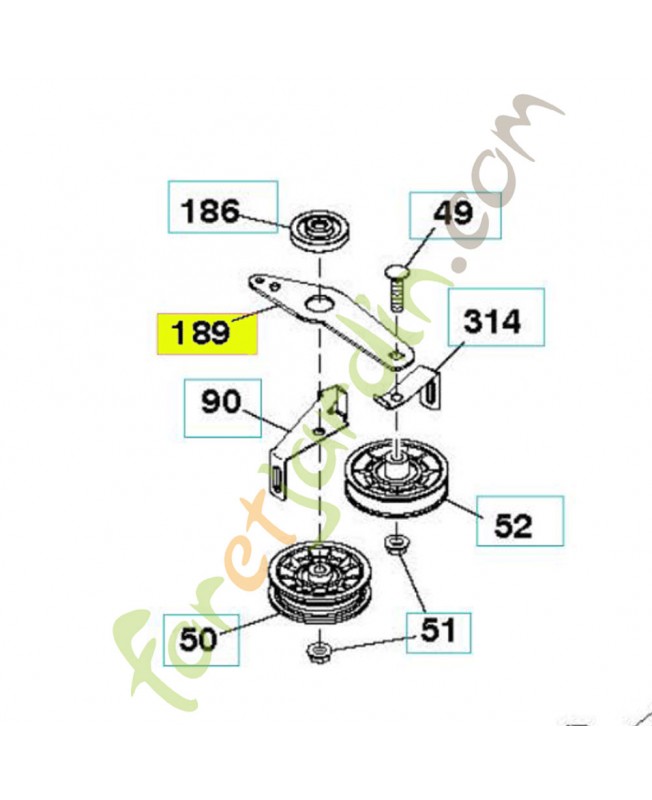 186

49

189

314

90

52

50

51

foretjardin.com