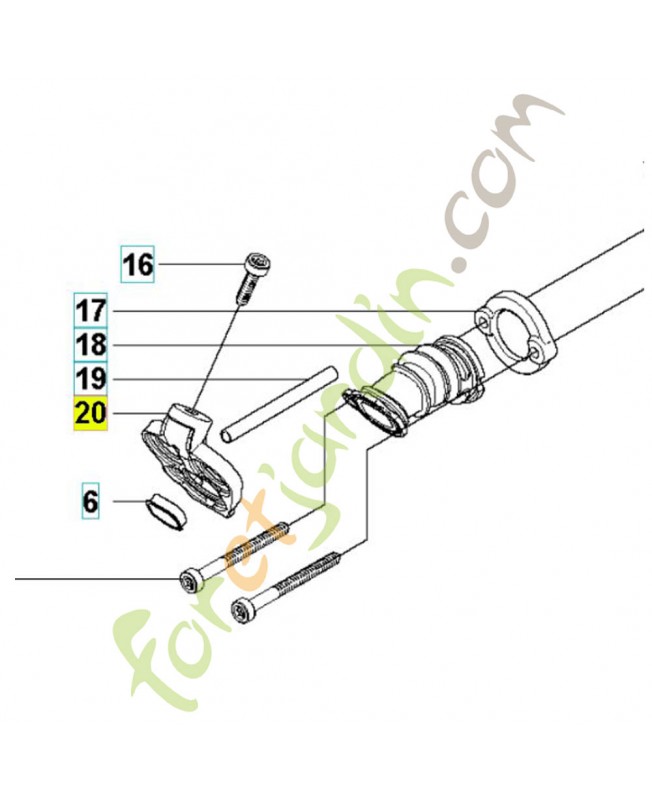 16
17
18
19
20
6
foretjardin.com