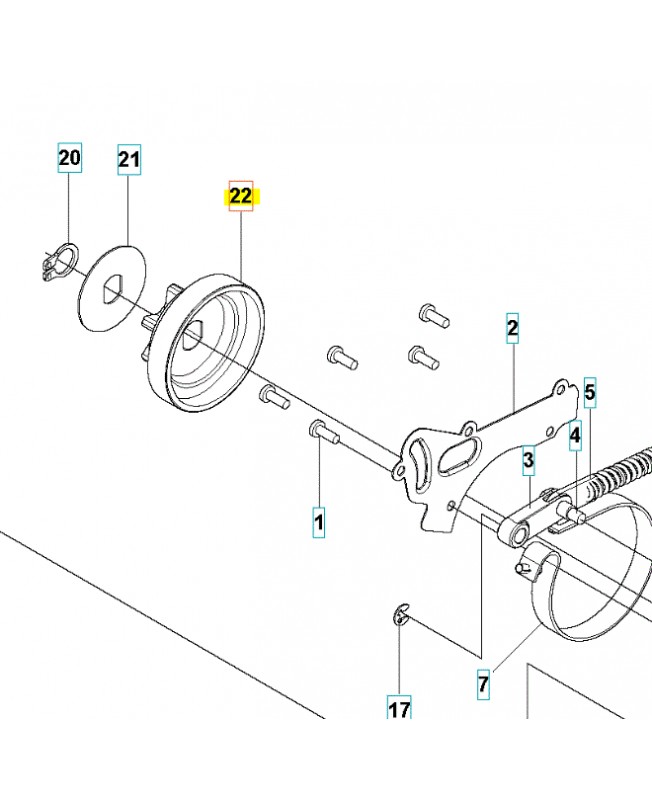 20
21
22
2
5
4
3
1
7
17