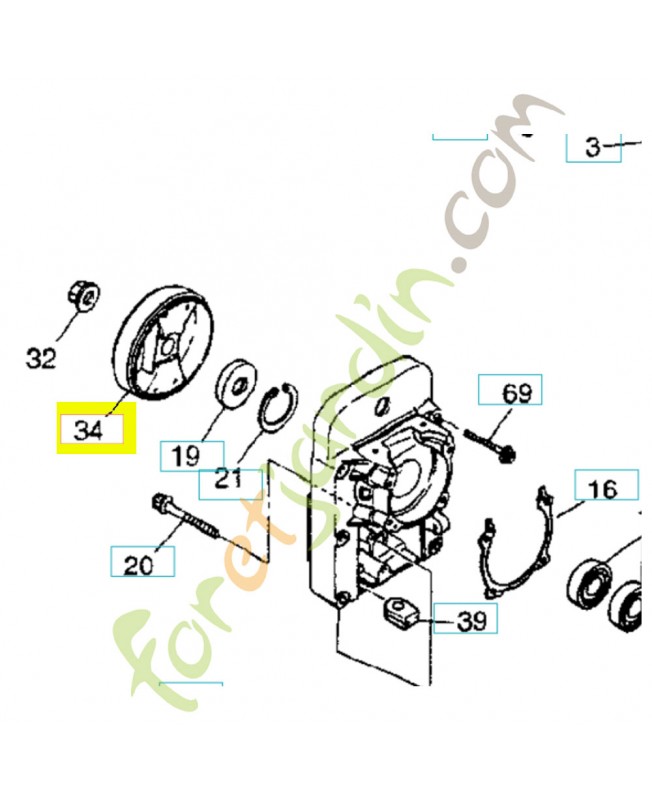 3

32

34

19

21

69

16

20

39

foretjardin.com