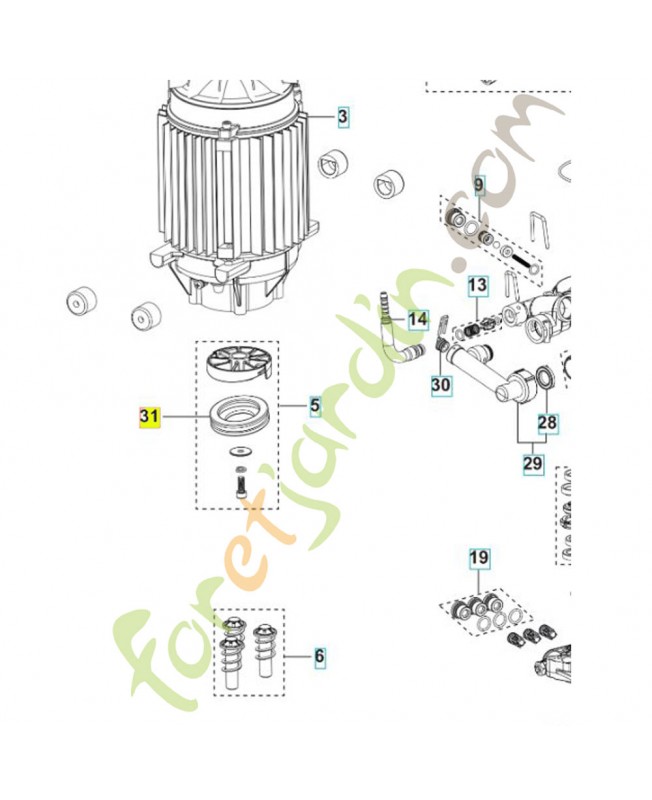 3
9
13
14
30
31
5
28
29
19
6
foretjardin.com