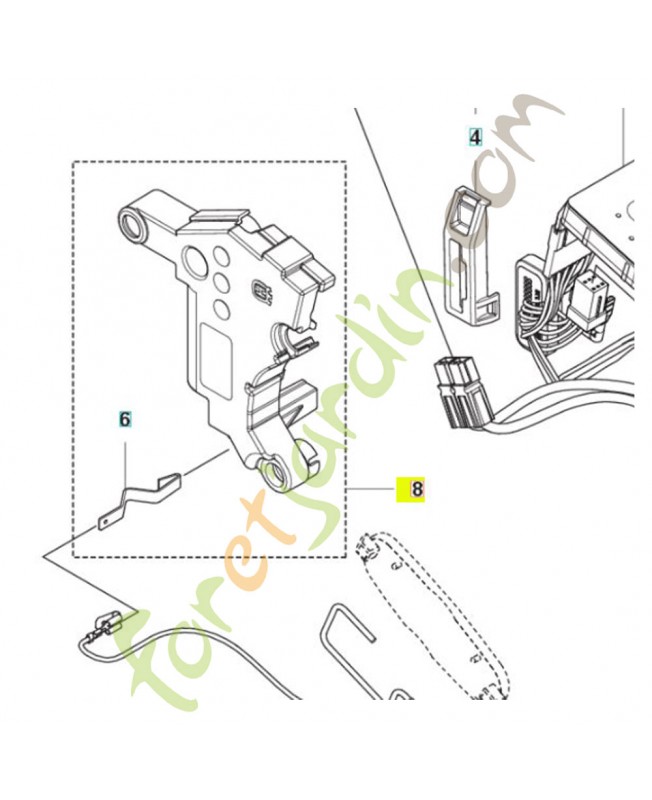 4

6

8

foretjardin.com