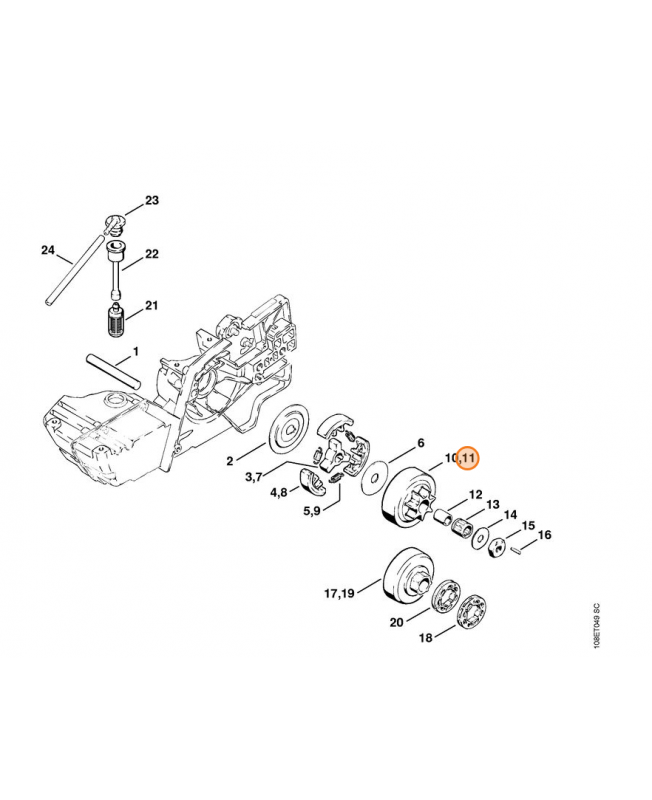 23
24
22
21
1
2
3,7
4,8
5,9
6
10,11
12
13
14
15
16
17,19
20
18
108ET049 SC