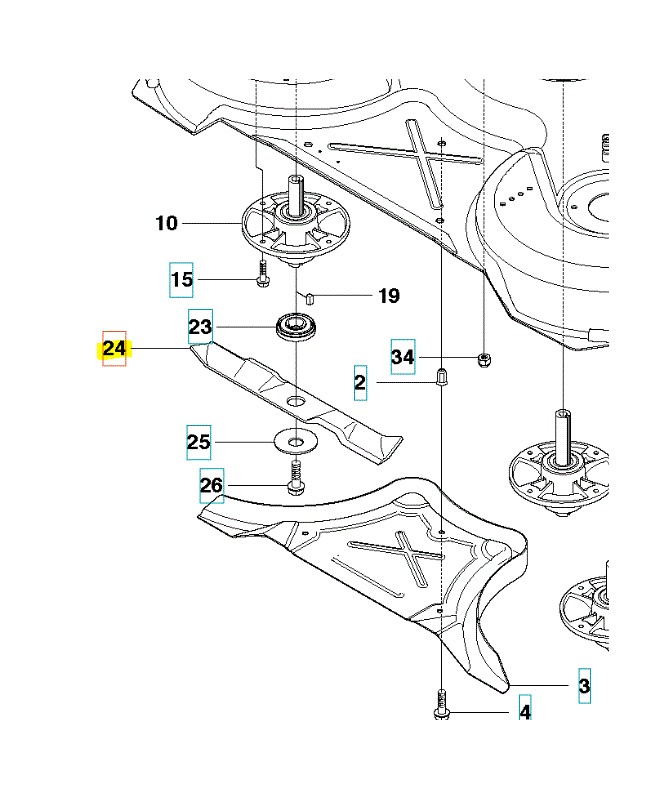 10
15
19
23
24
34
2
25
26
3
4