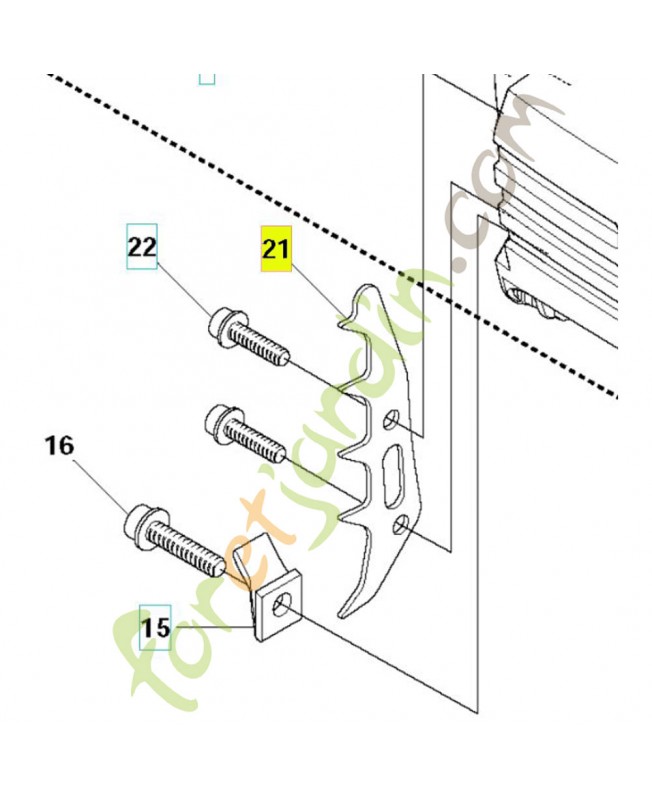 22

21

16

15

foretjardin.com