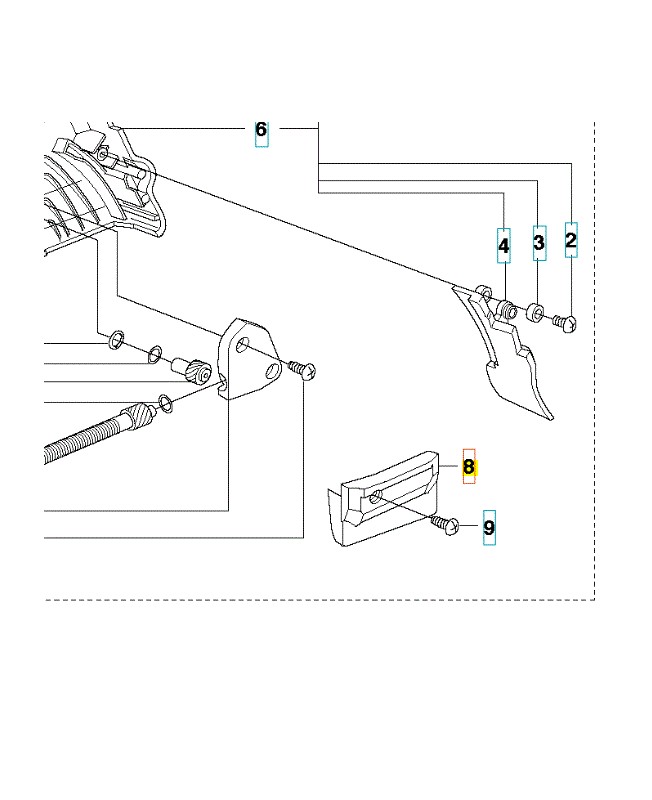 6
4
3
2
8
9