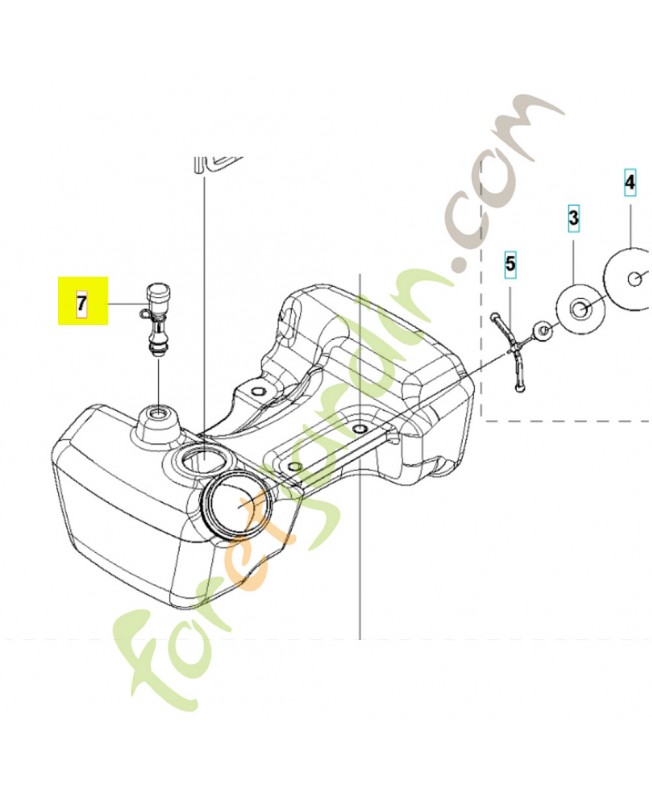 7

5

3

4

foretjardin.com