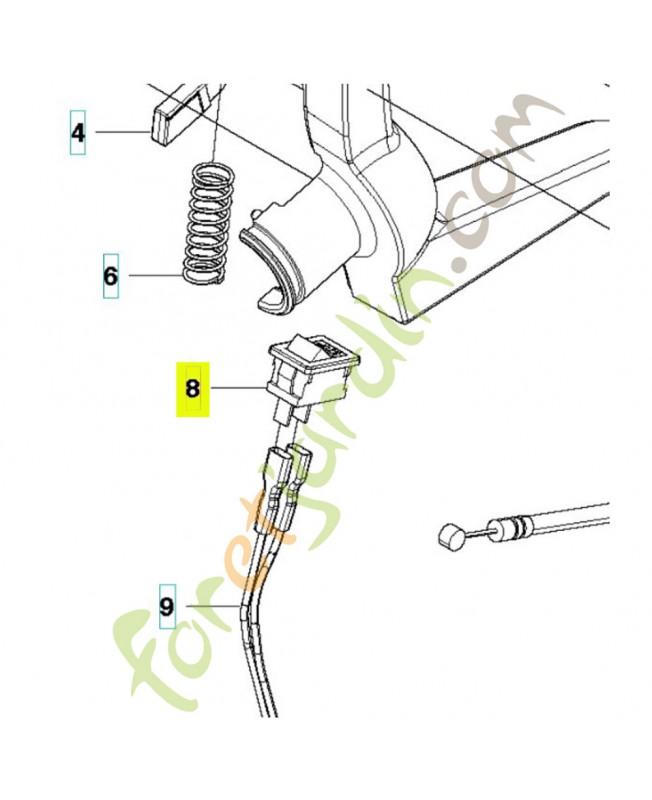 4

6

8

9

foretjardin.com