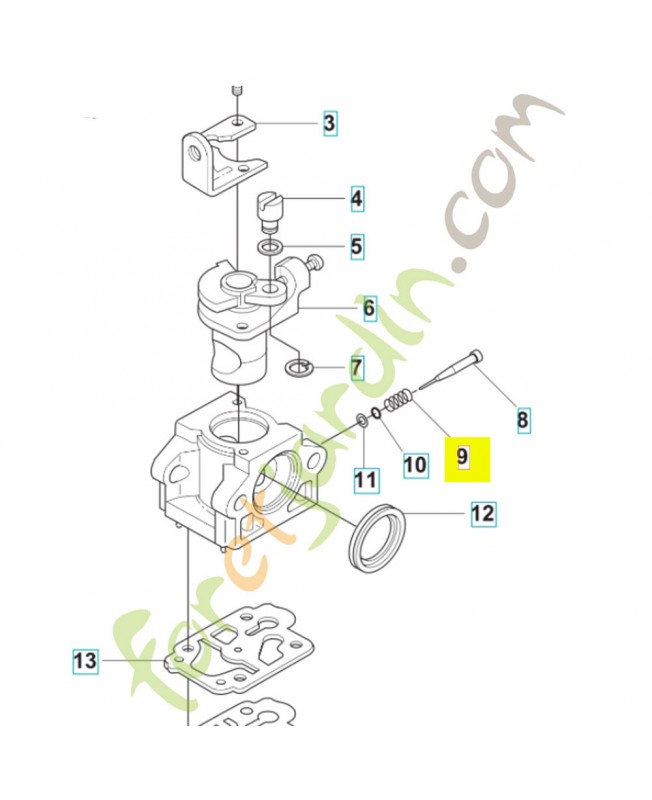 3
4
5
6
7
8
9
10
11
12
13
foretjardin.com