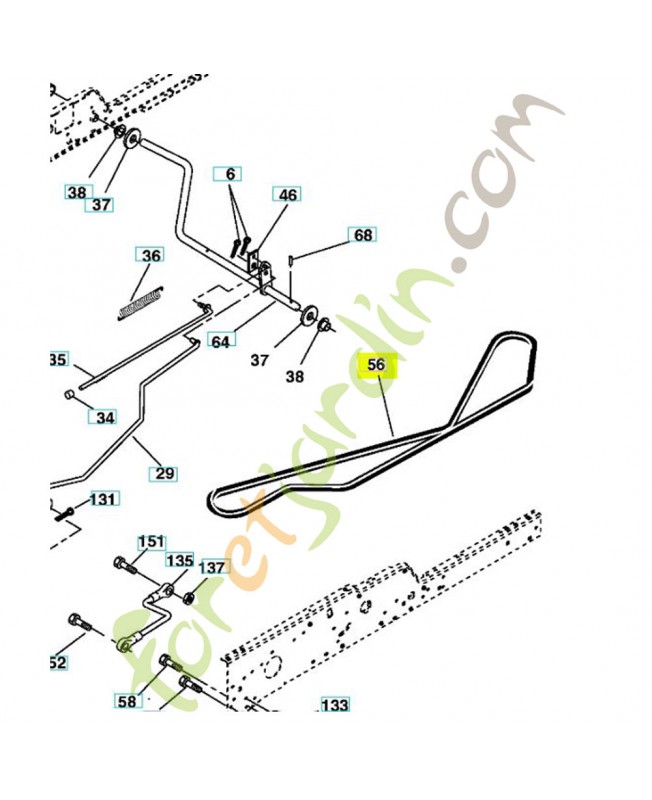 38
37
6
46
68
36
64
37
38
56
35
34
29
131
151
135
137
52
58
133
foretjardin.com