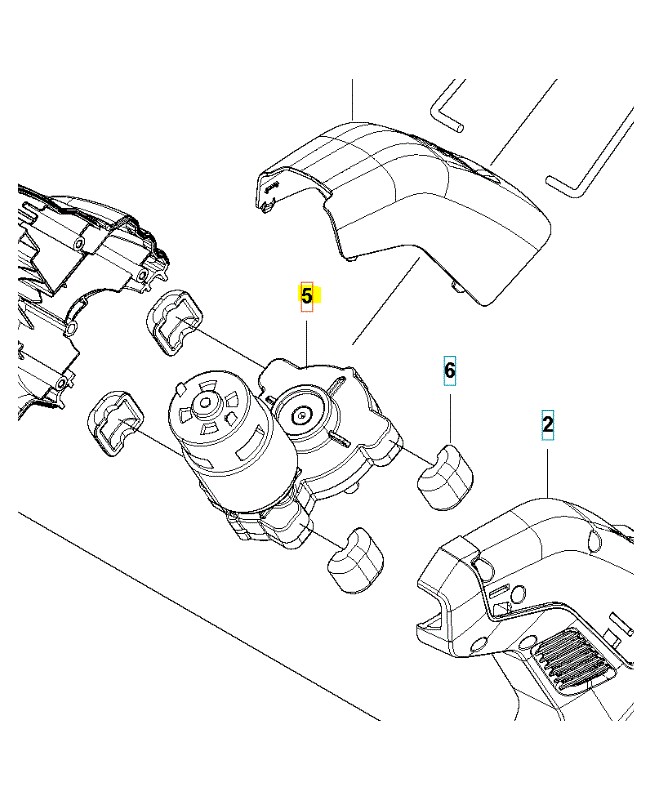 5
6
2