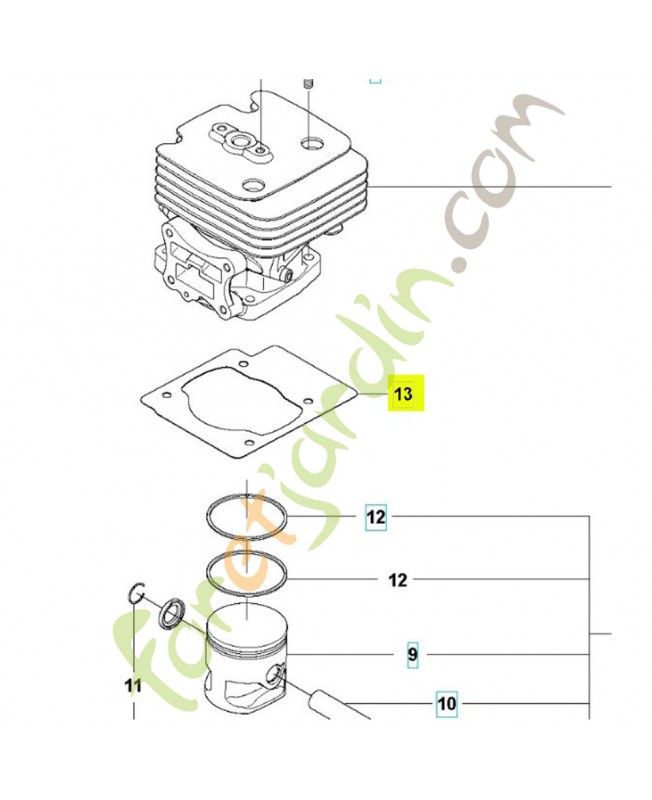 13

12

12

9

11

10

foretjardin.com