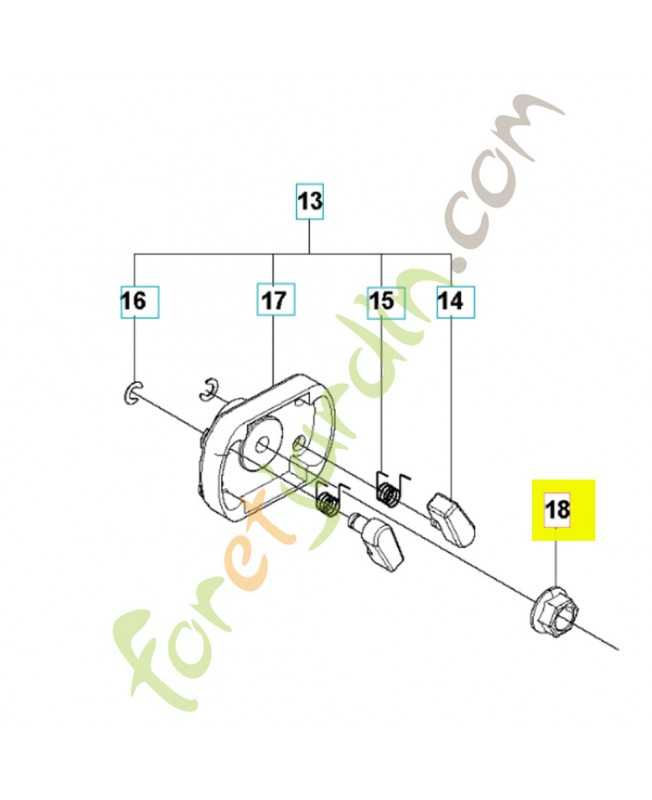 13

16

17

15

14

18

foretjardin.com