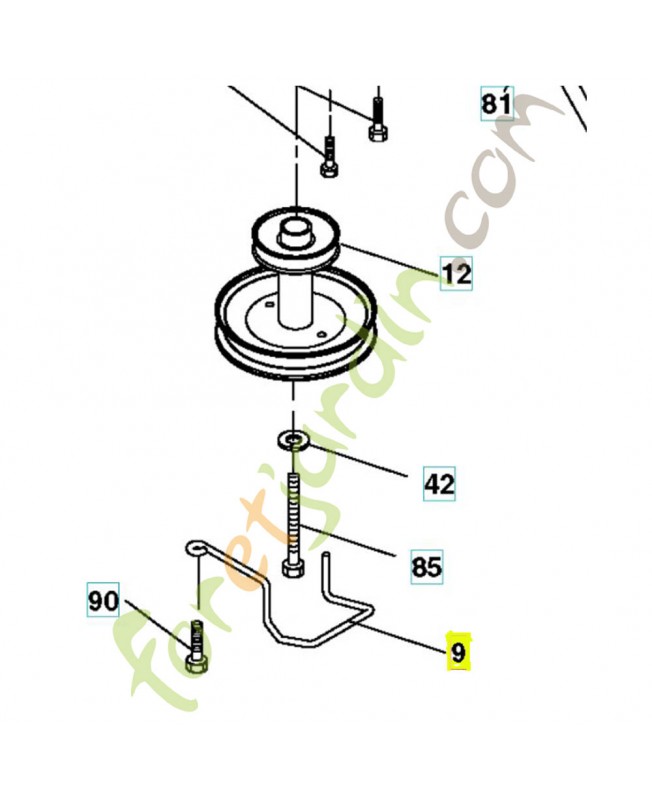 81

12

42

85

90

9

foretjardin.com