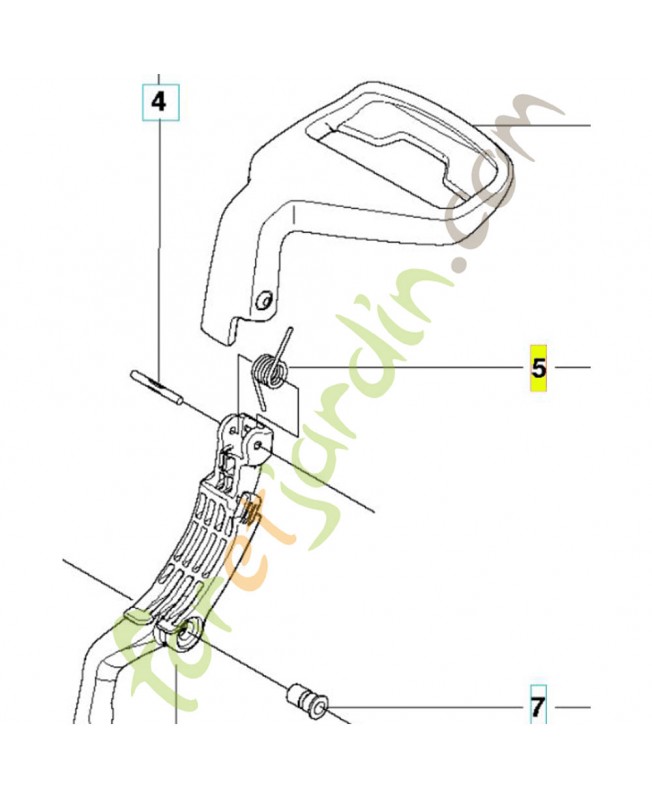 4

5

7

foretjardin.com