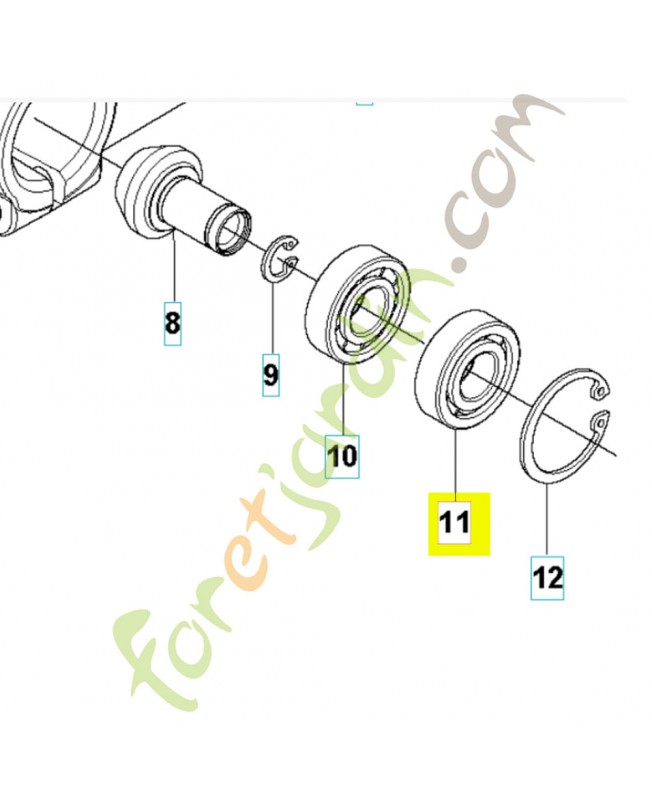 8
9
10
11
12
foretjardin.com