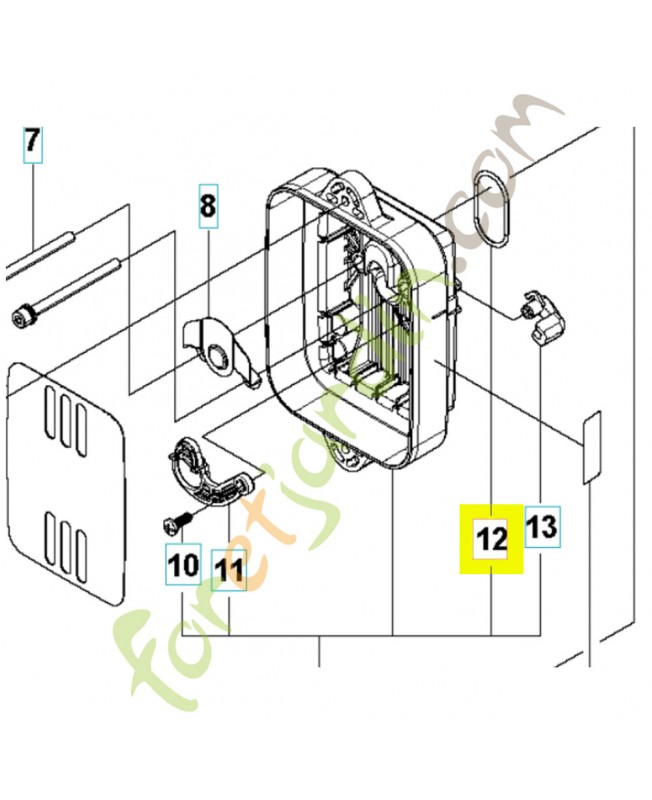 7

8

10

11

12

13

foretjardin.com