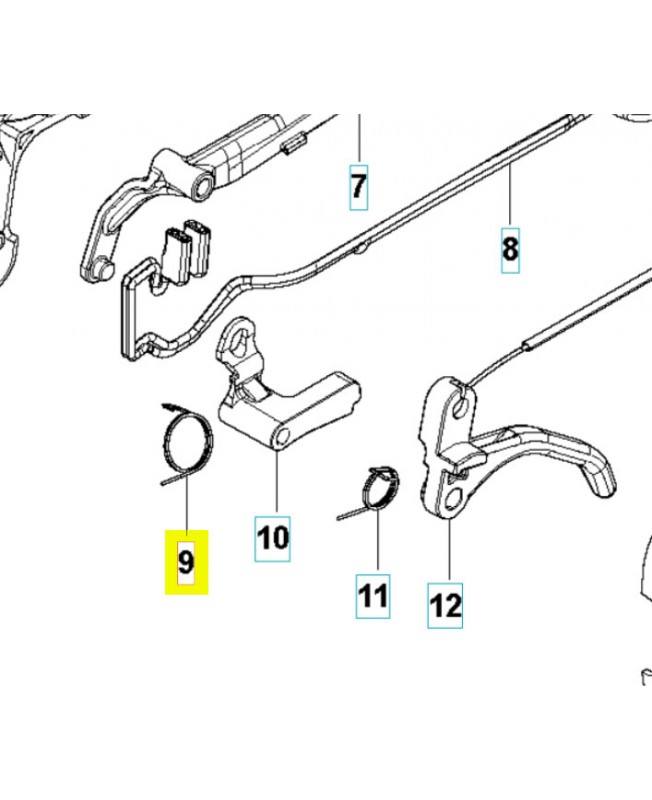 7
8
9
10
11
12