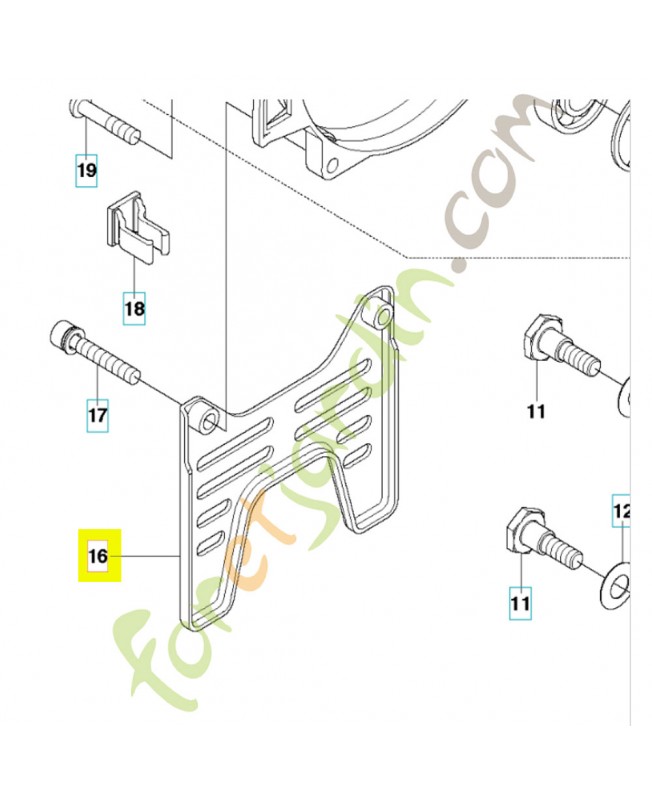 19

18

17

16

11

12

11

foretjardin.com