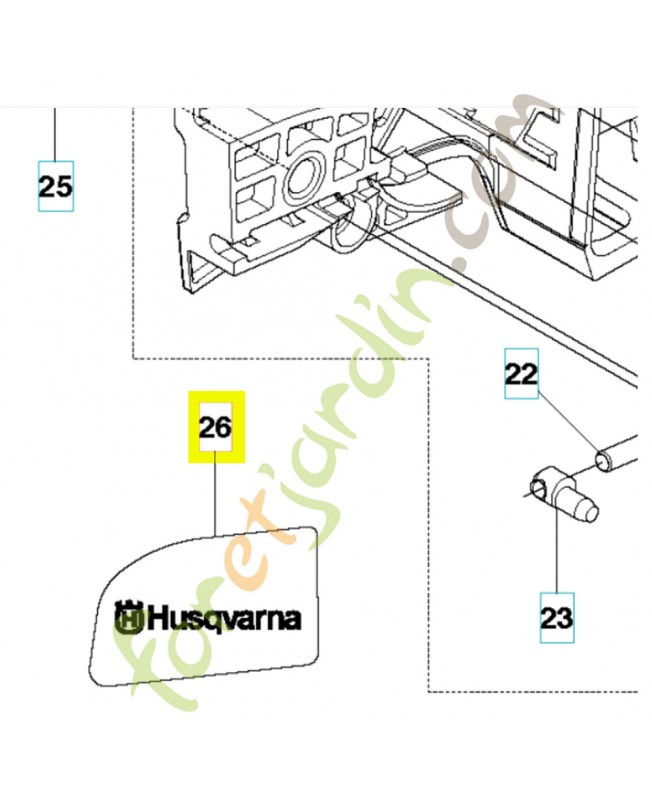 25

22

26

Husqvarna

23

foretjardin.com