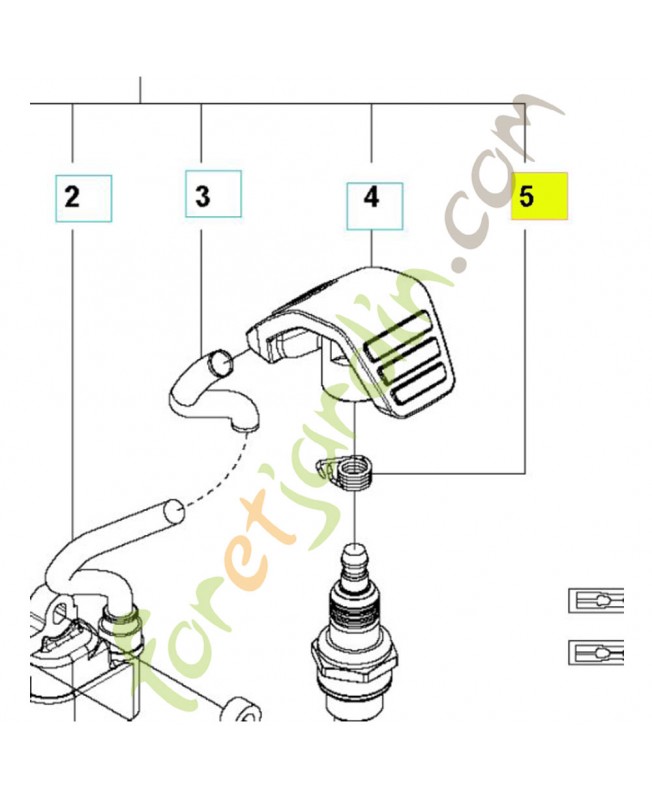 2

3

4

5

foretjardin.com