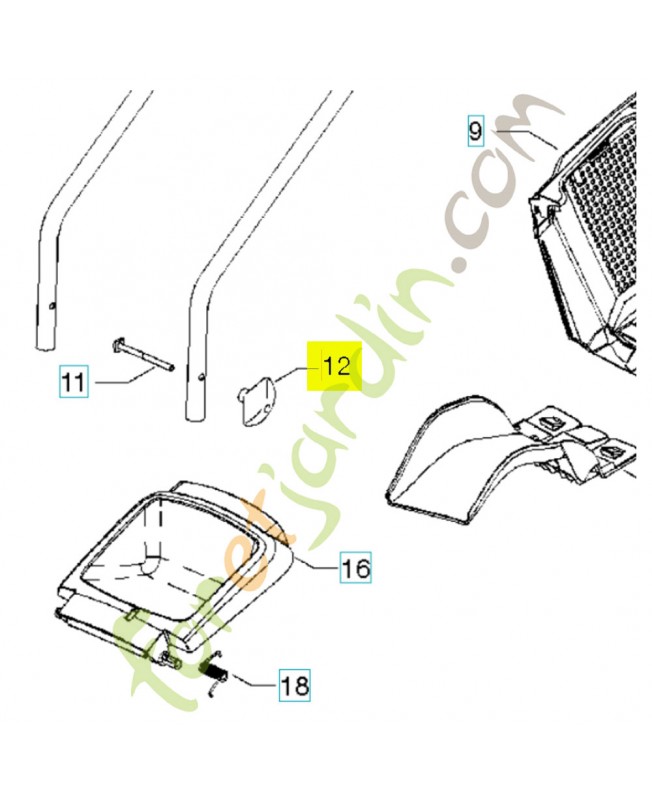 9
11
12
16
18
foretjardin.com