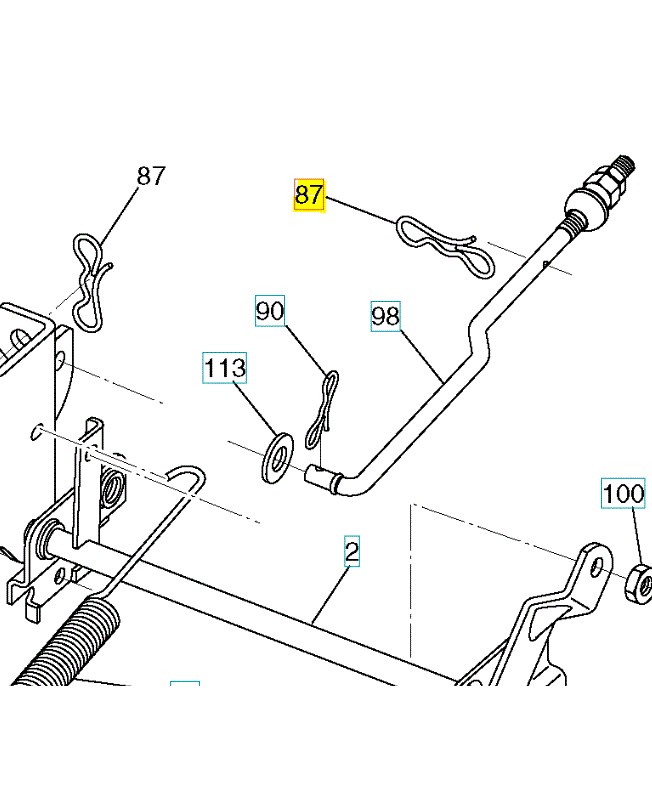 87
87
90
98
113
100
2