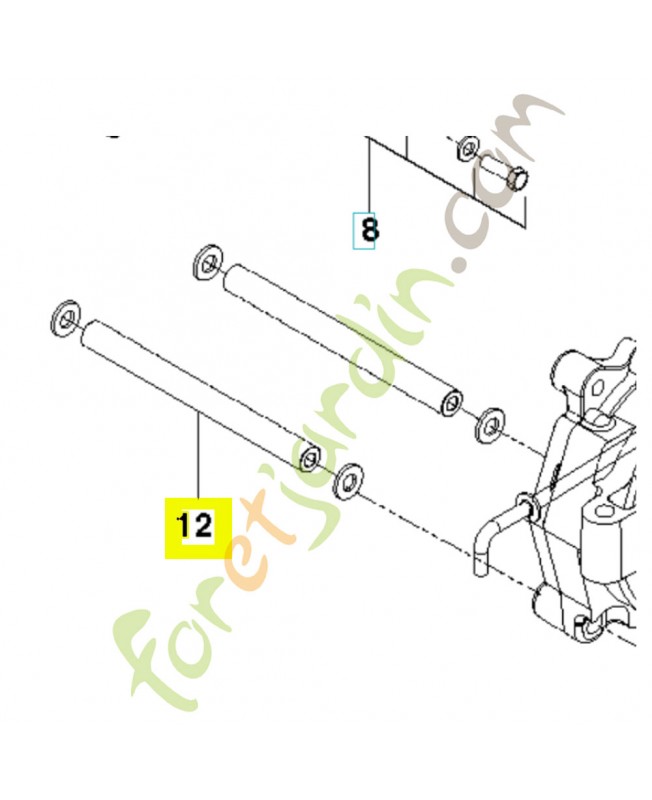 8

12

foretjardin.com