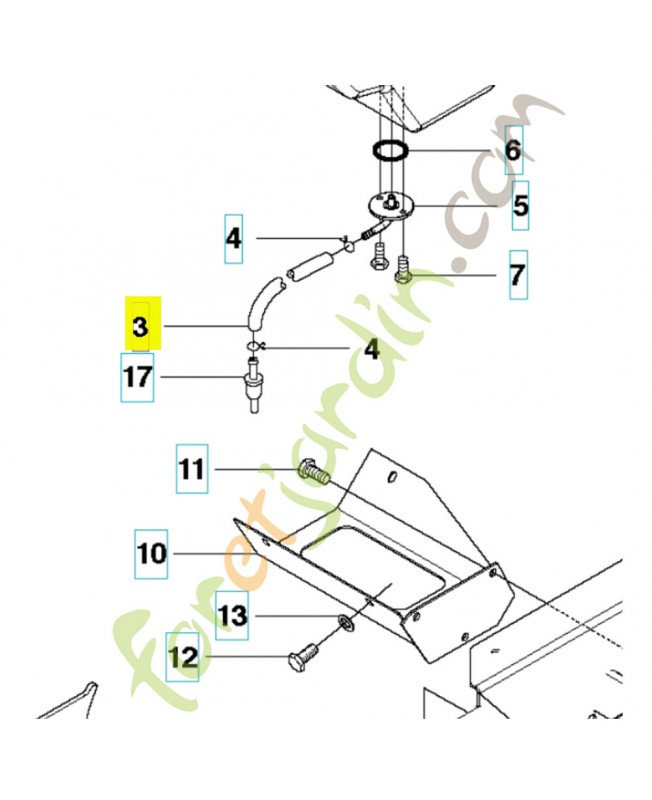 6
5
4
7
3
4
17
11
10
13
12
foretjardin.com