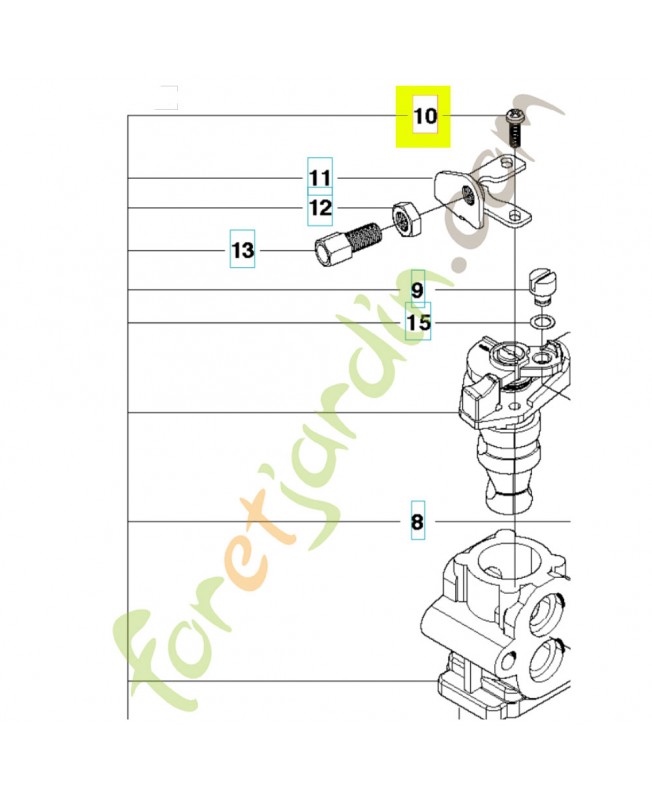 10
11
12
13
9
15
8
foretjardin.com