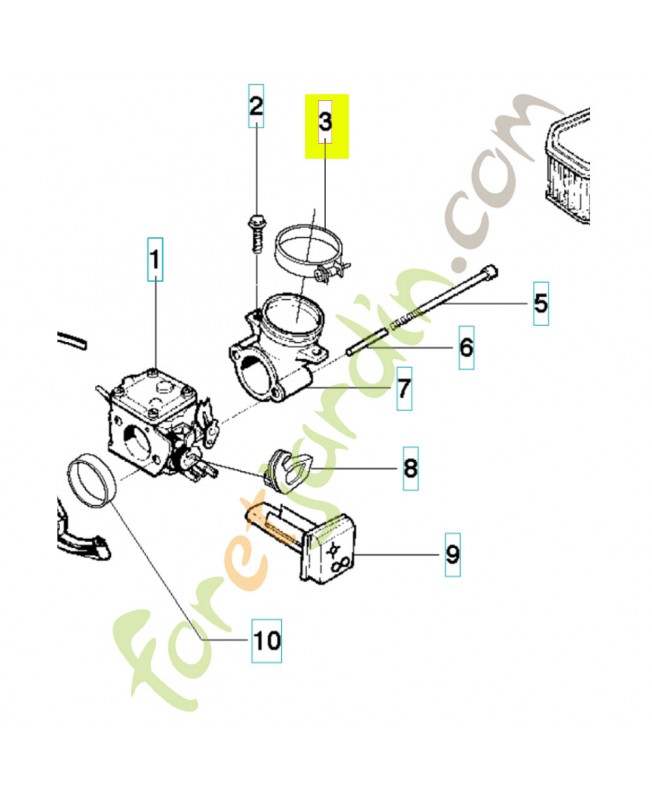 2
3
1
5
6
7
8
9
10
forestjardin.com