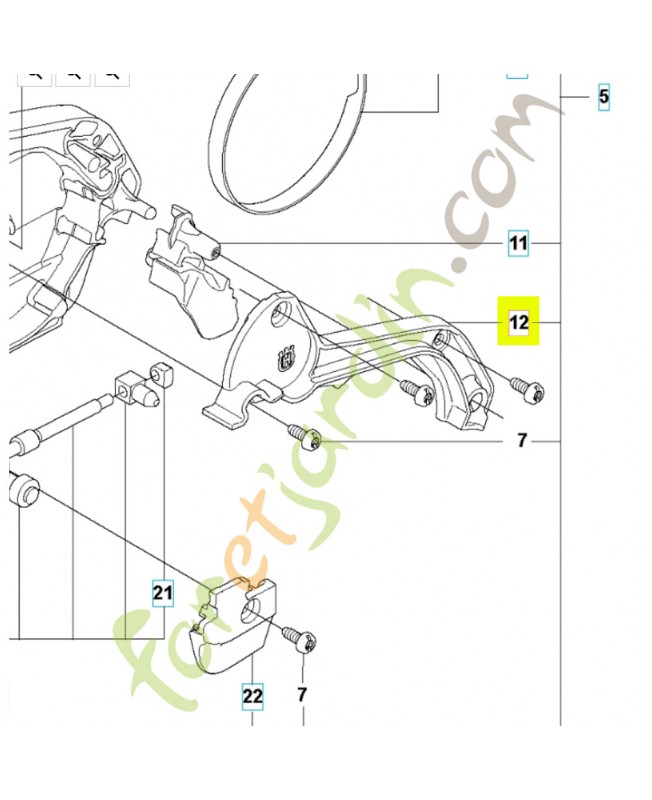 5
11
12
7
21
22
7
foretjardin.com