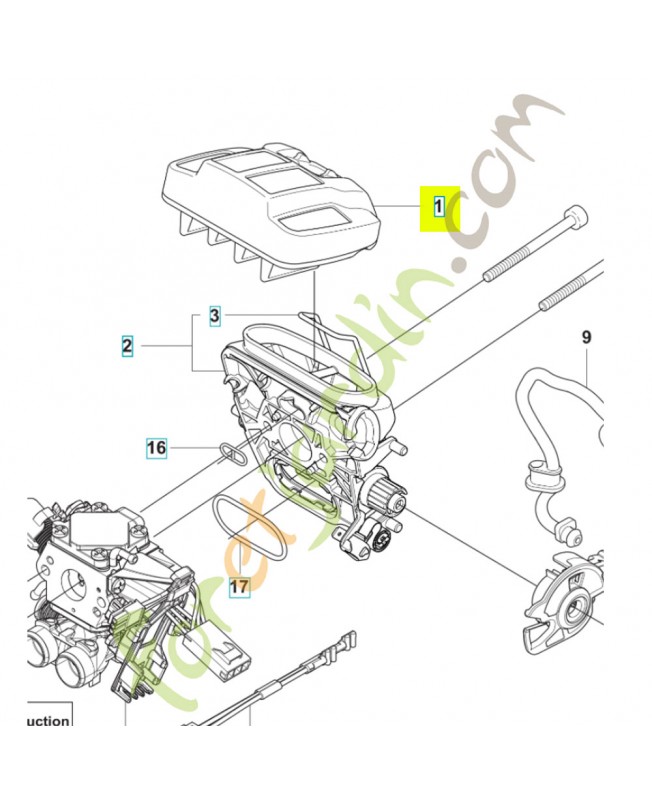 1
3
2
9
16
17
uction
foretjardin.com