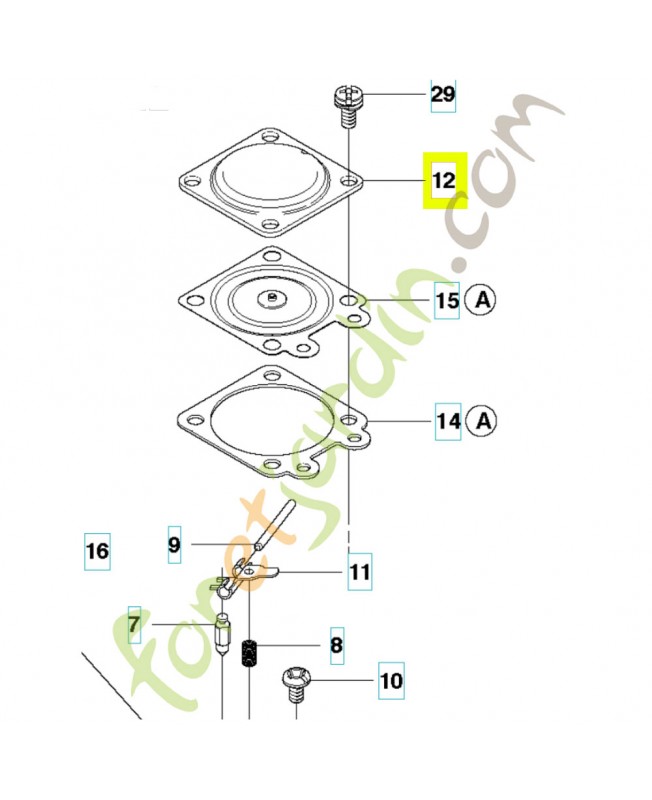 29

12

15 A

14 A

16

9

11

7

8

10

foretjardin.com