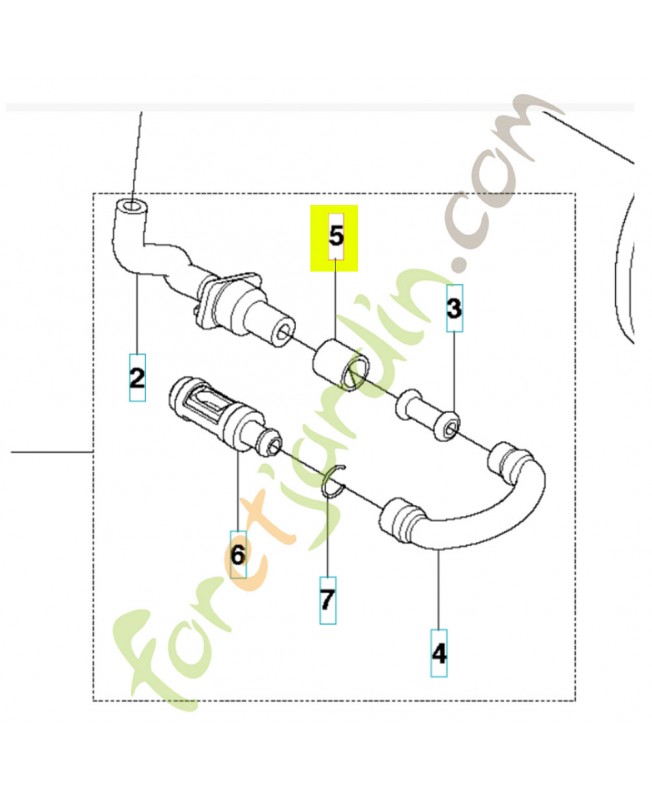 5
3
2
6
7
4
foretjardin.com