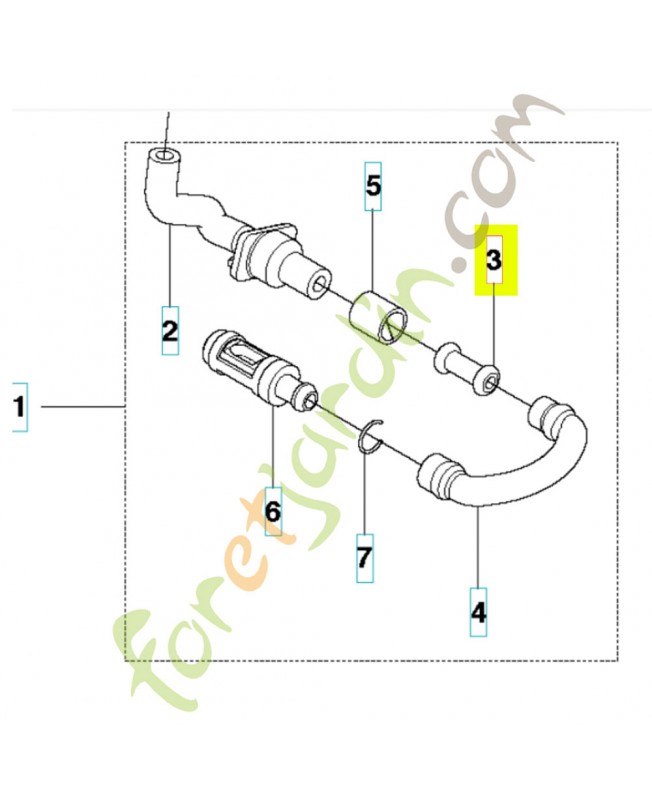 5
3
2
1
6
7
4
foretjardin.com