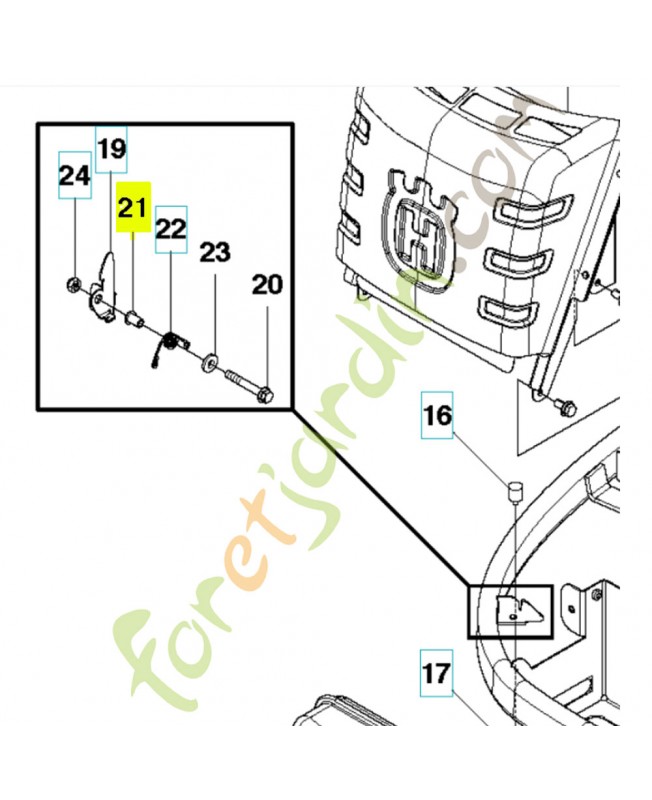 19
24
21
22
23
20
16
17
foretjardin.com