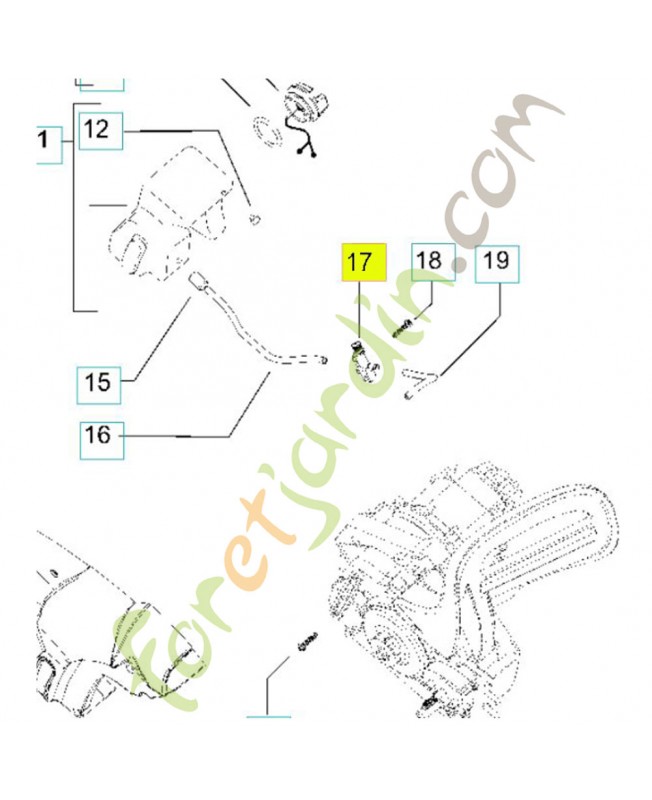 1
12
17
18
19
15
16
foretjardin.com