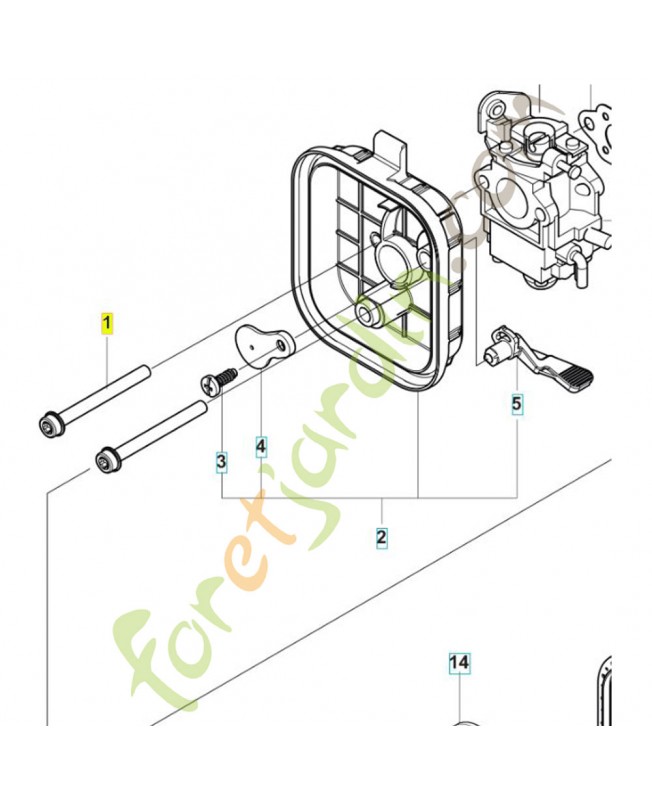 1
3
4
5
2
14
foretjardin.com