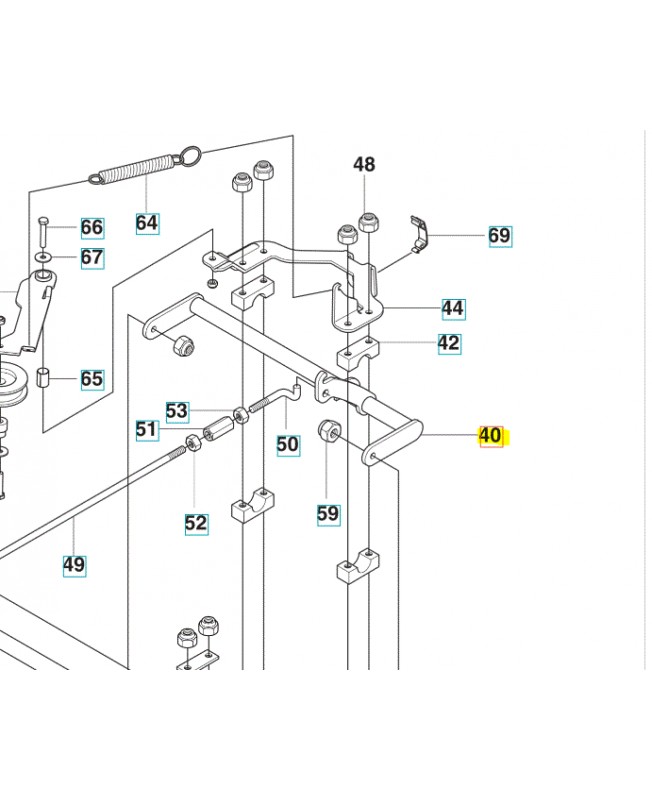 48
66
64
69
67
44
42
65
53
51
50
40
59
52
49