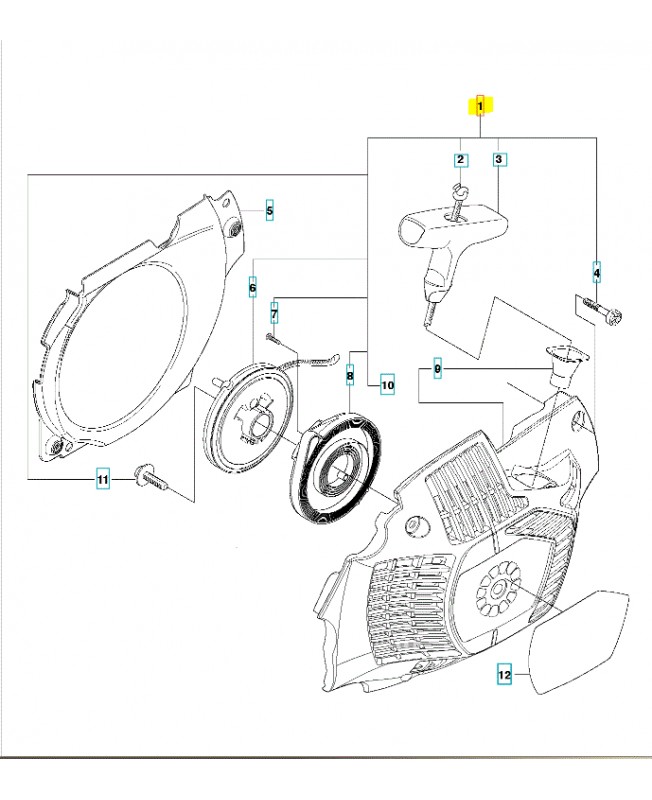 1
2
3
5
4
6
7
8
10
9
11
12