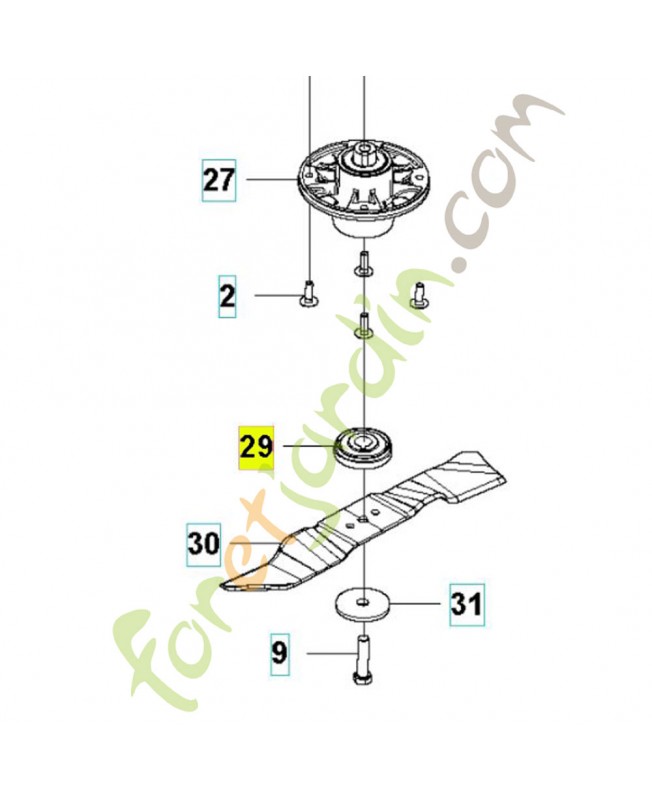 27

2

29

30

31

9

foretjardin.com