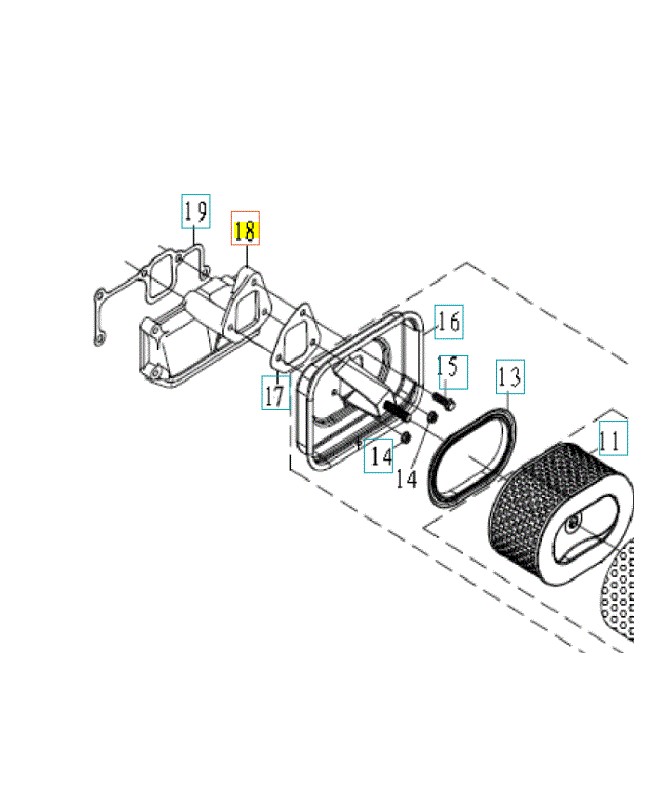 19
18
16
15
13
17
14
14
11